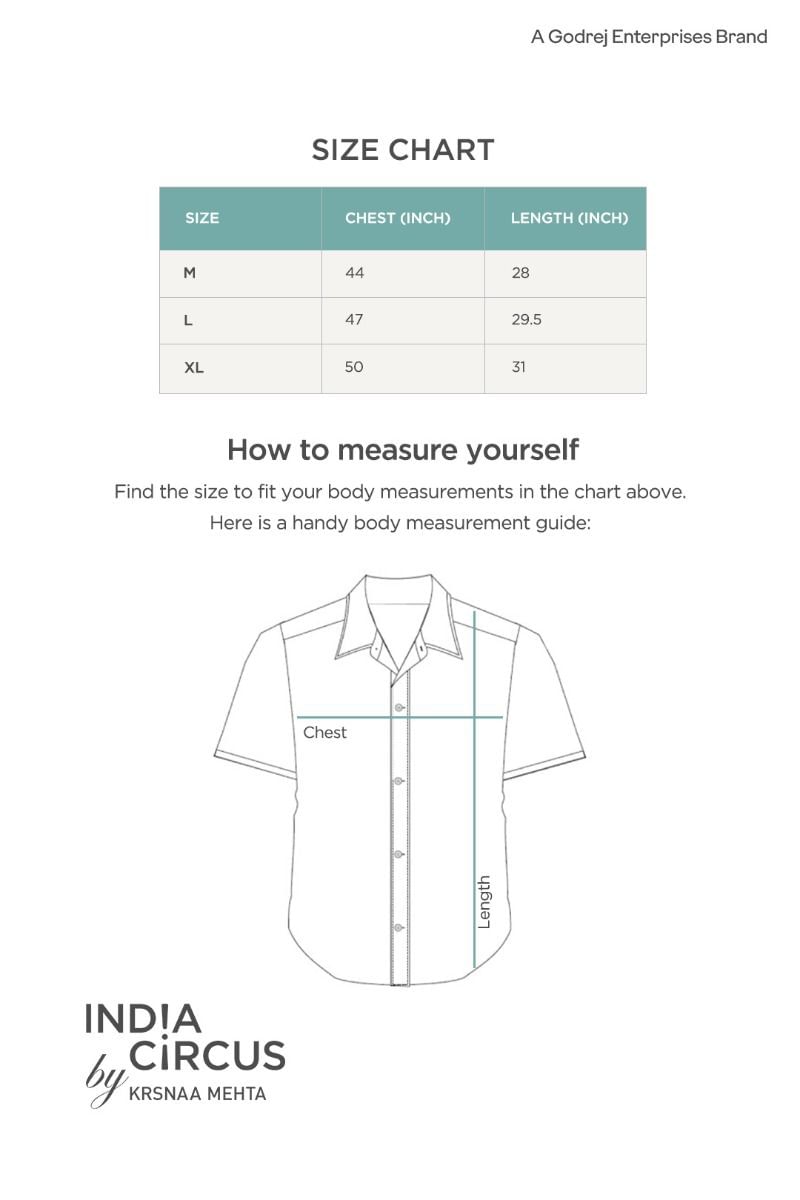 A Godrej Enterprises Brand

SIZE CHART

| SIZE | CHEST (INCH) | LENGTH (INCH) |
|---|---|---|
| M | 44 | 28 |
| L | 47 | 29.5 |
| XL | 50 | 31 |

How to measure yourself

Find the size to fit your body measurements in the chart above.
Here is a handy body measurement guide:

Chest

Length

INDIA CIRCUS by KRSNAA MEHTA